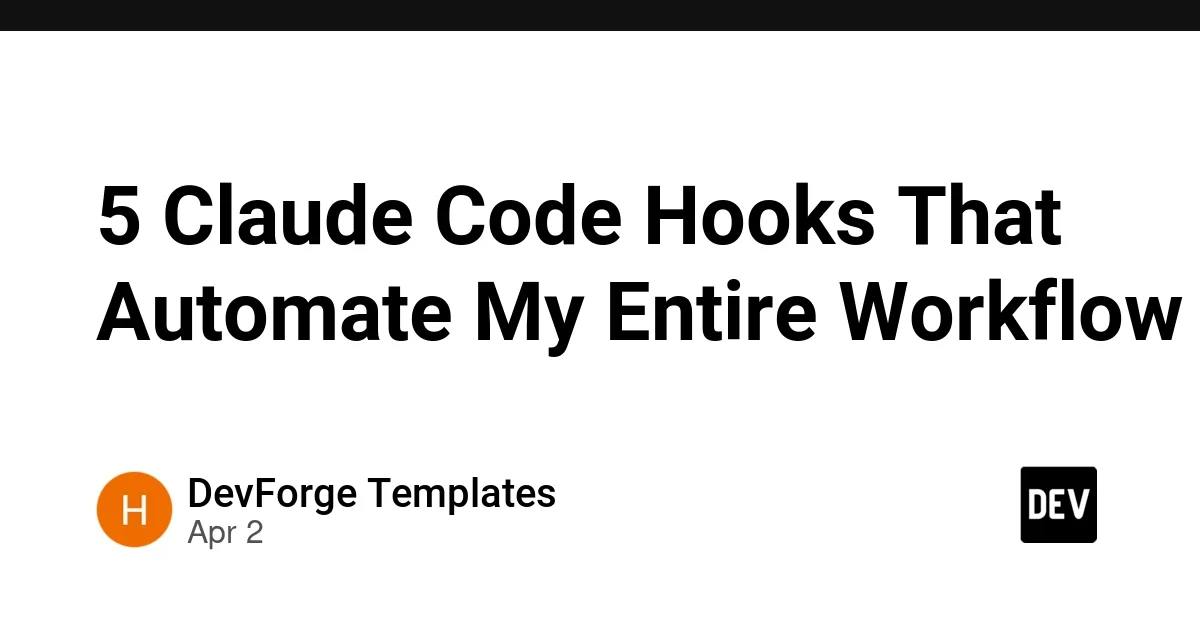 5 Claude Code Hooks That Automate My Entire Workflow

H

DevForge Templates
Apr 2

DEV