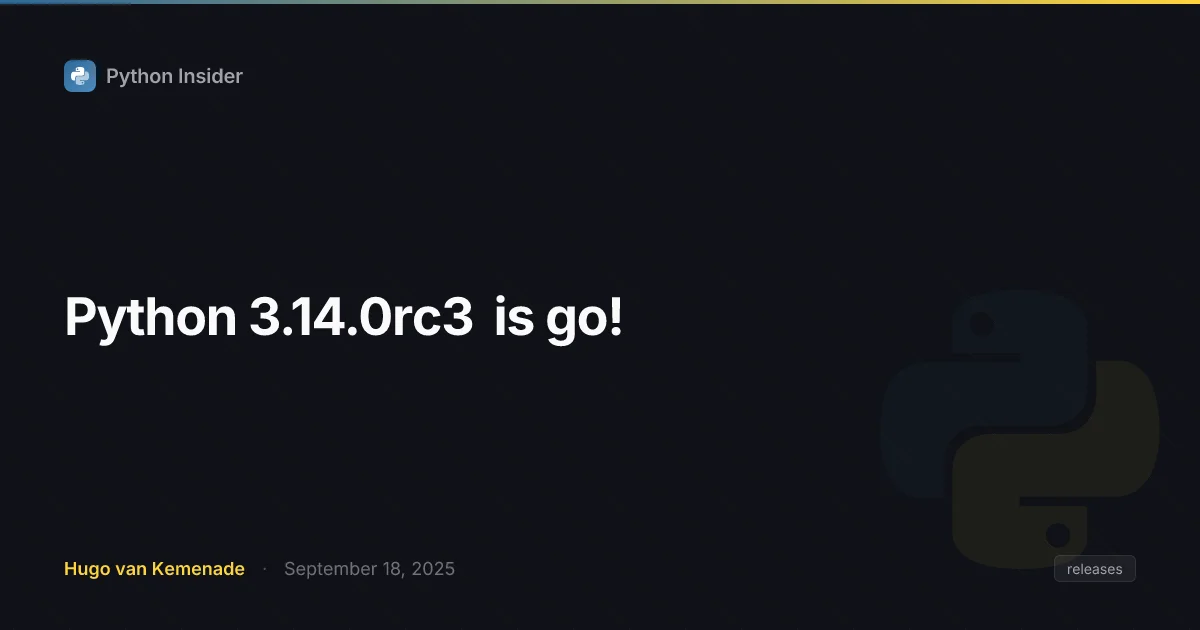 Python Insider

Python 3.14.0rc3 is go!

Hugo van Kemenade · September 18, 2025

releases