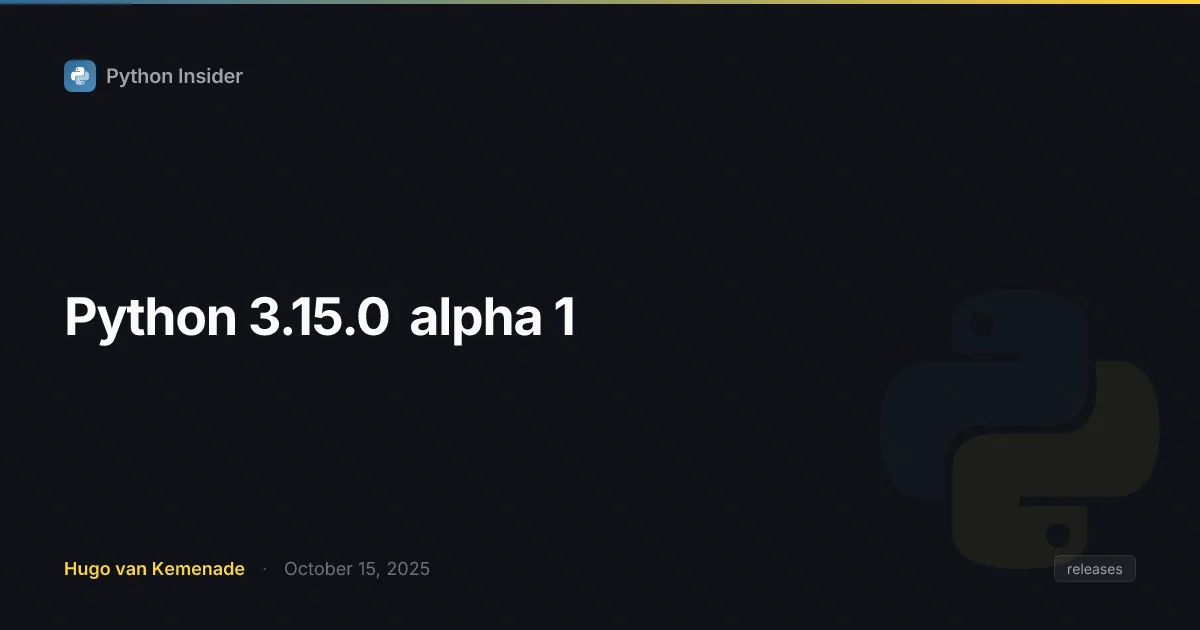 Python Insider

Python 3.15.0 alpha 1

Hugo van Kemenade · October 15, 2025

releases