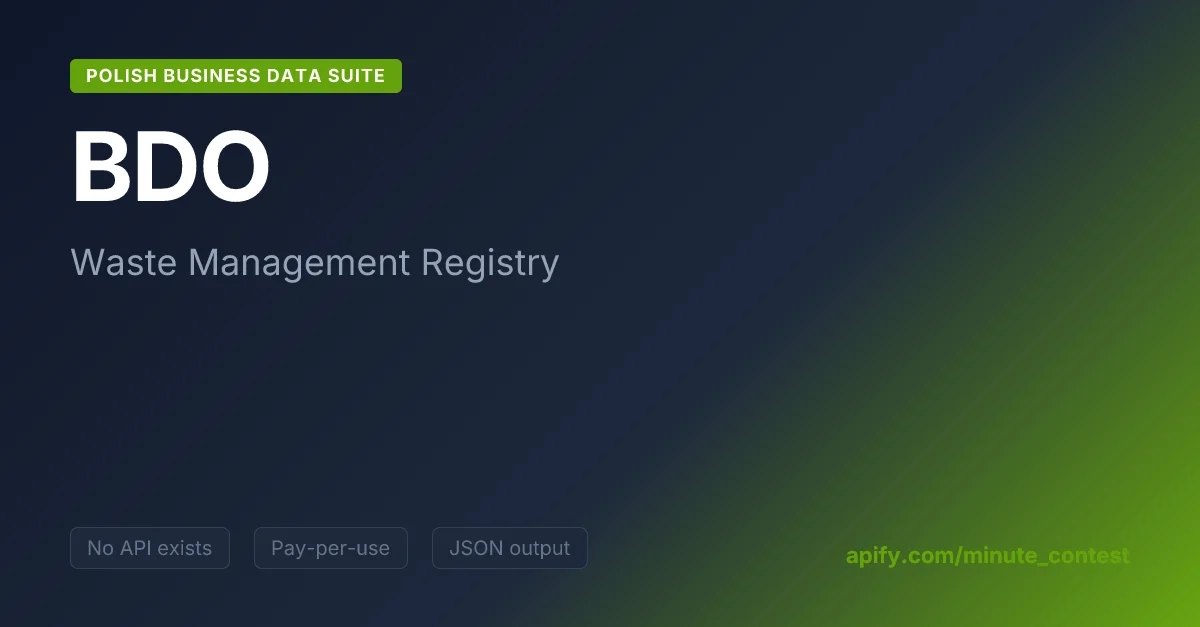 POLISH BUSINESS DATA SUITE

BDO

Waste Management Registry

No API exists

Pay-per-use

JSON output

apify.com/minute_contest