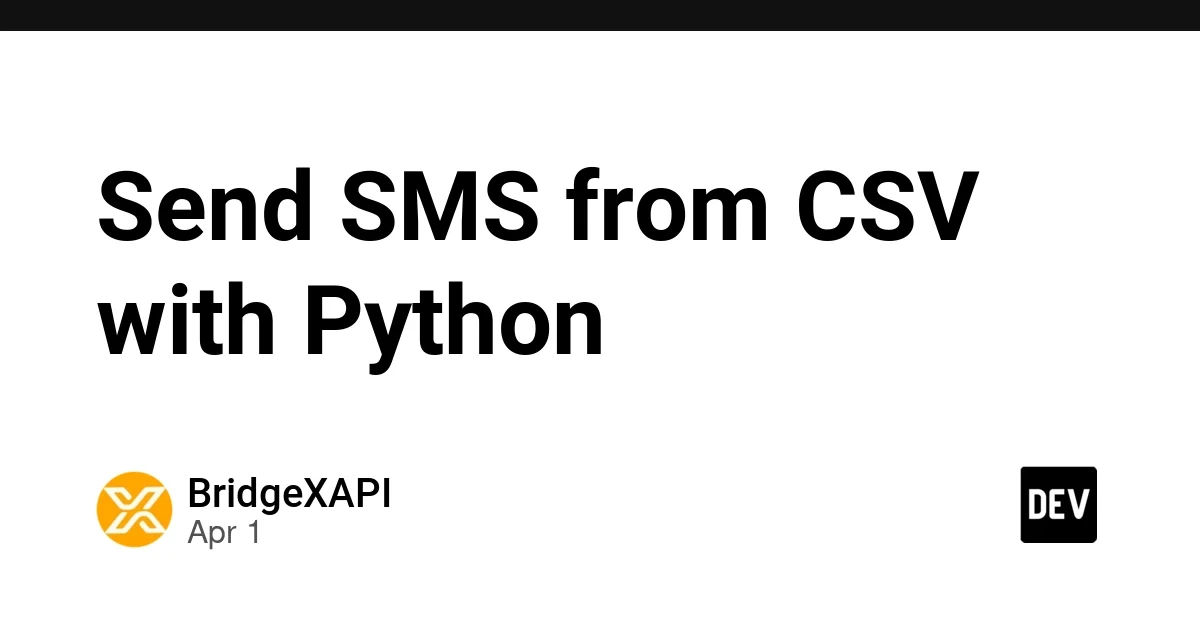 Send SMS from CSV with Python

BridgeXAPI
Apr 1

DEV